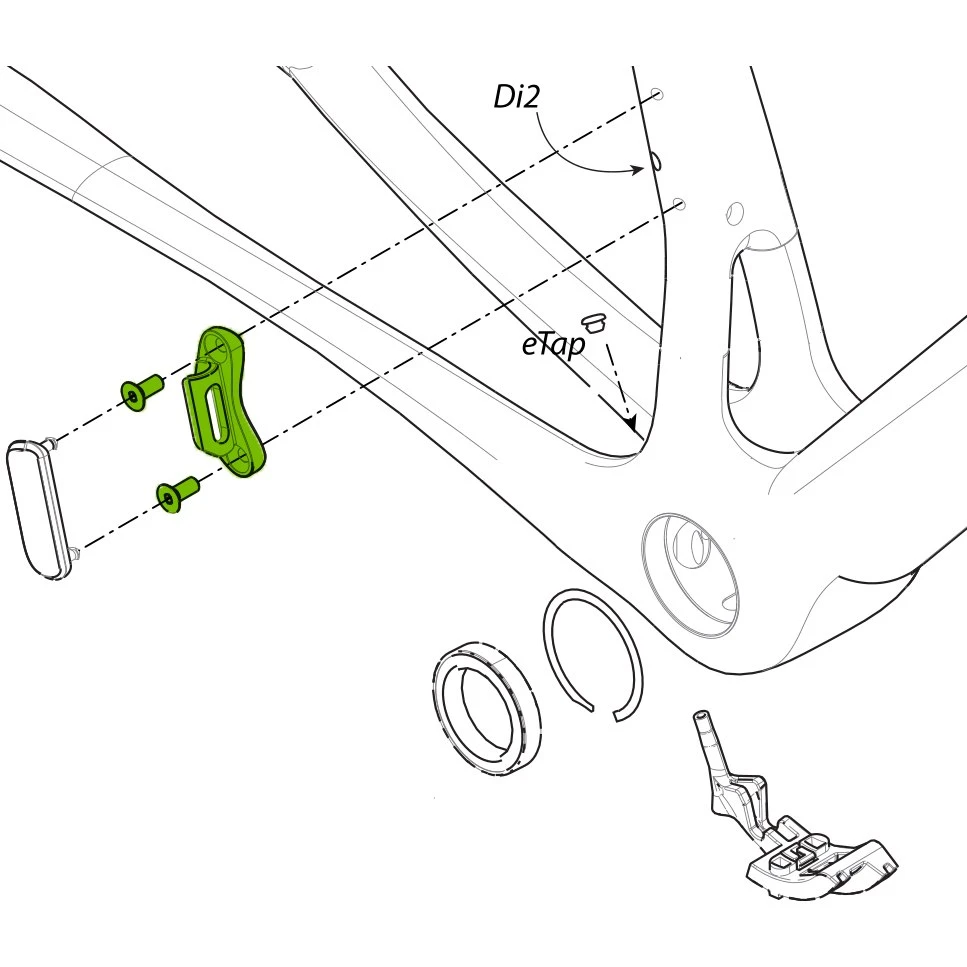 Di2

eTap