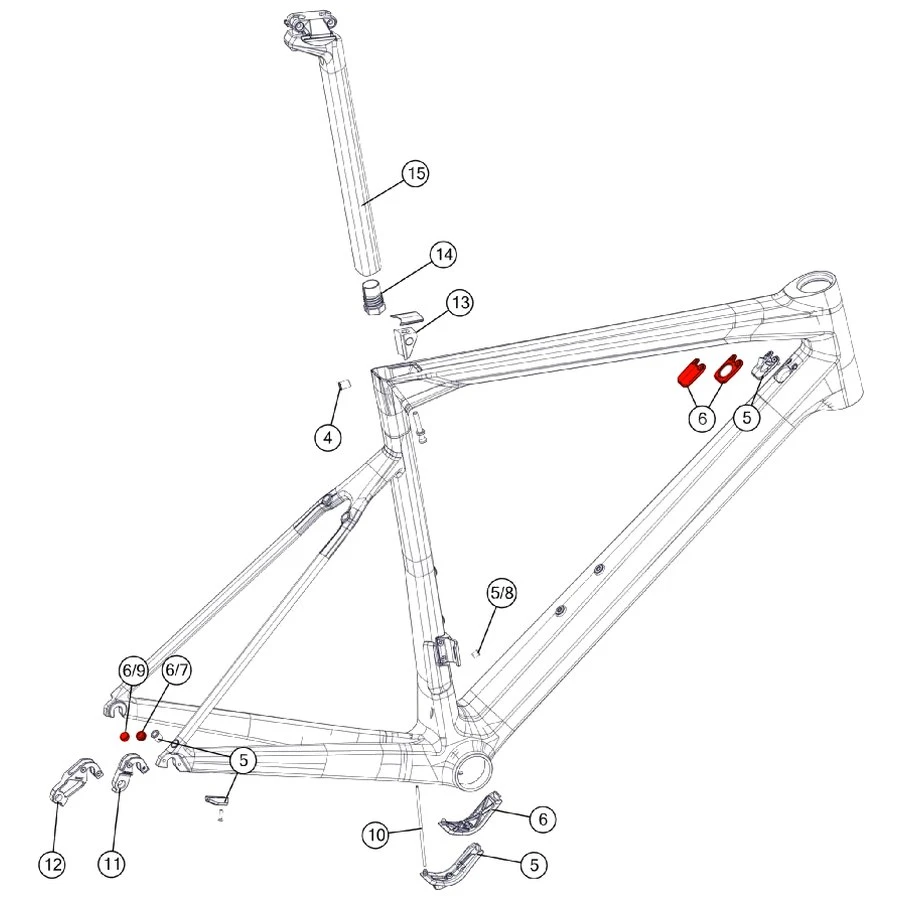 15
14
13
4
6
5
5/8
6/9
6/7
5
6
10
5
12
11