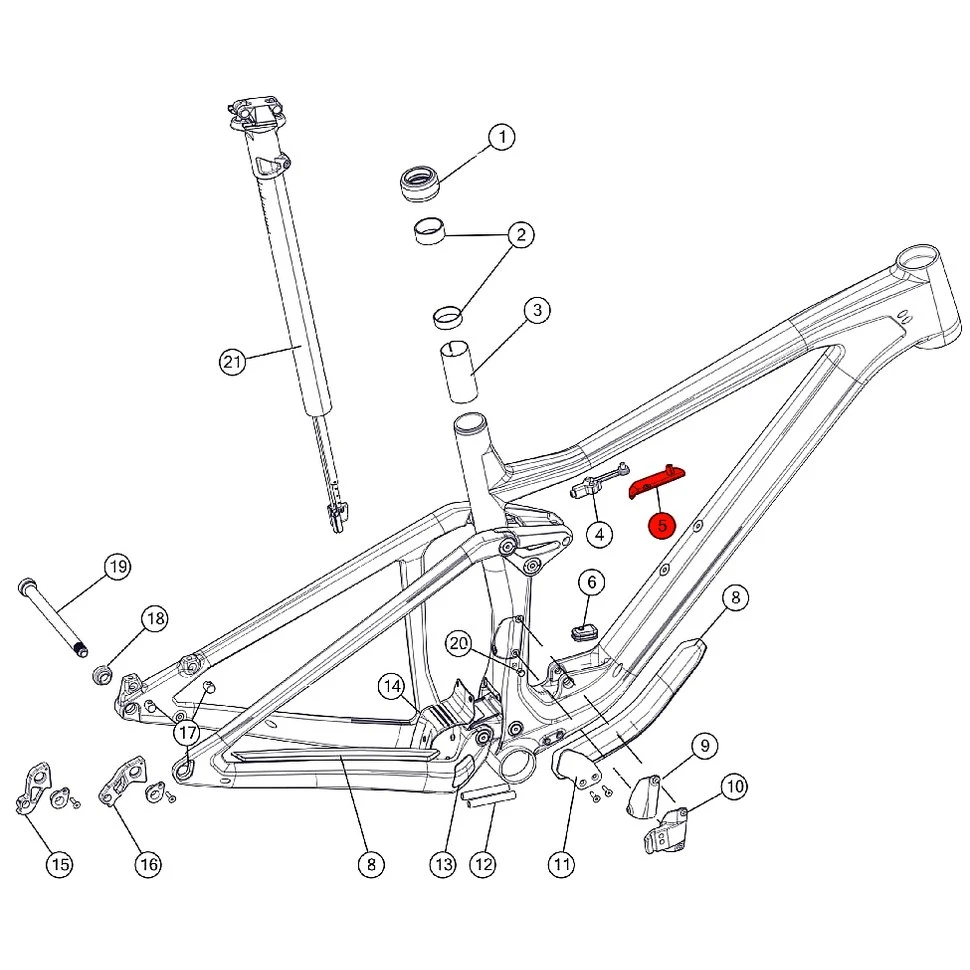 1
2
3
21
4
5
6
8
19
18
20
14
17
9
10
15
16
8
13
12
11