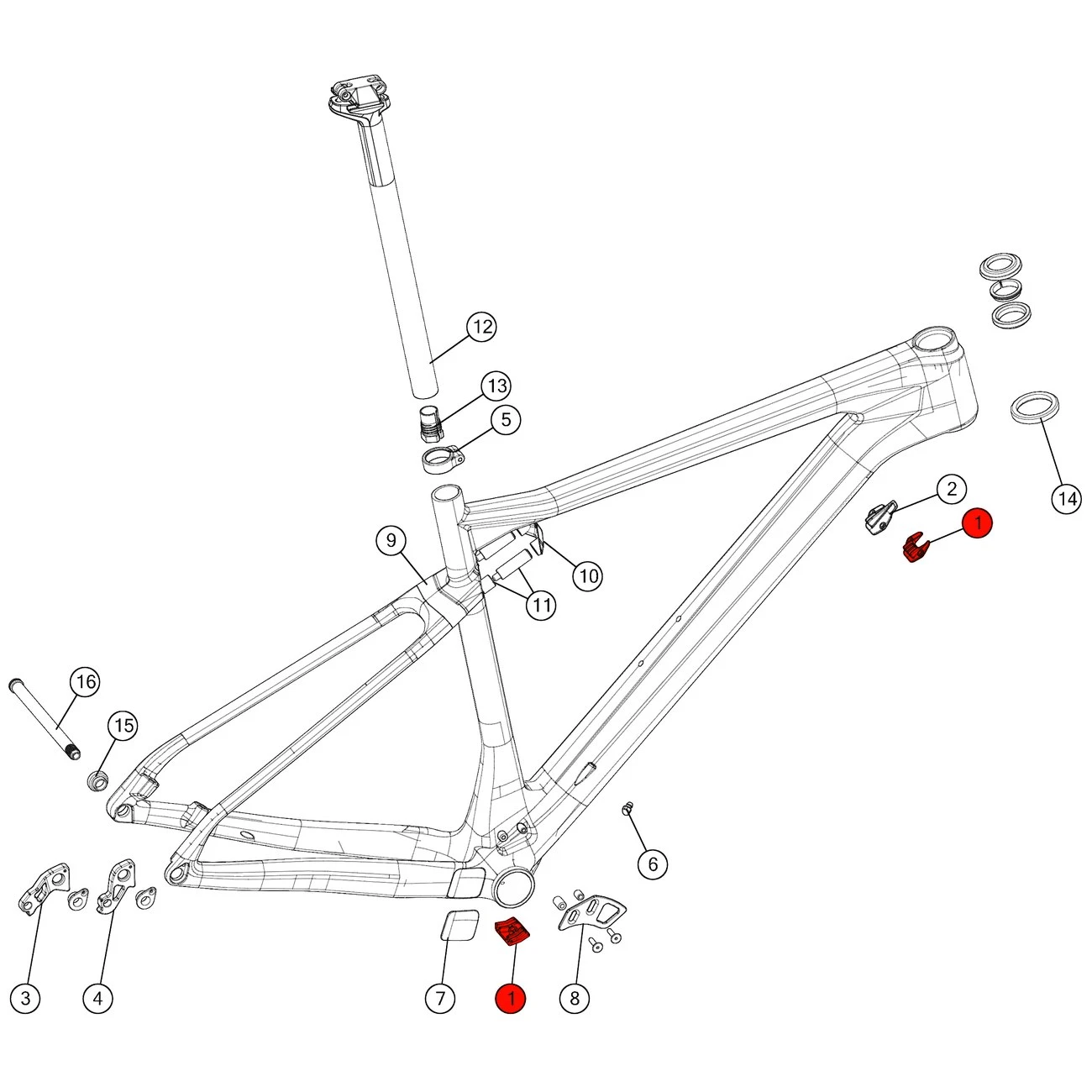 12
13
5
14
2
1
9
10
11
16
15
6
3
4
7
1
8